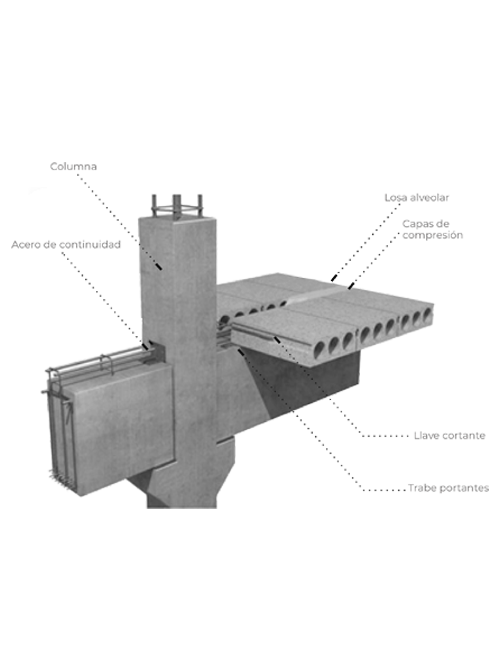 Columna

Acero de continuidad

Losa alveolar

Capas de compresión

Llave cortante

Trabe portantes